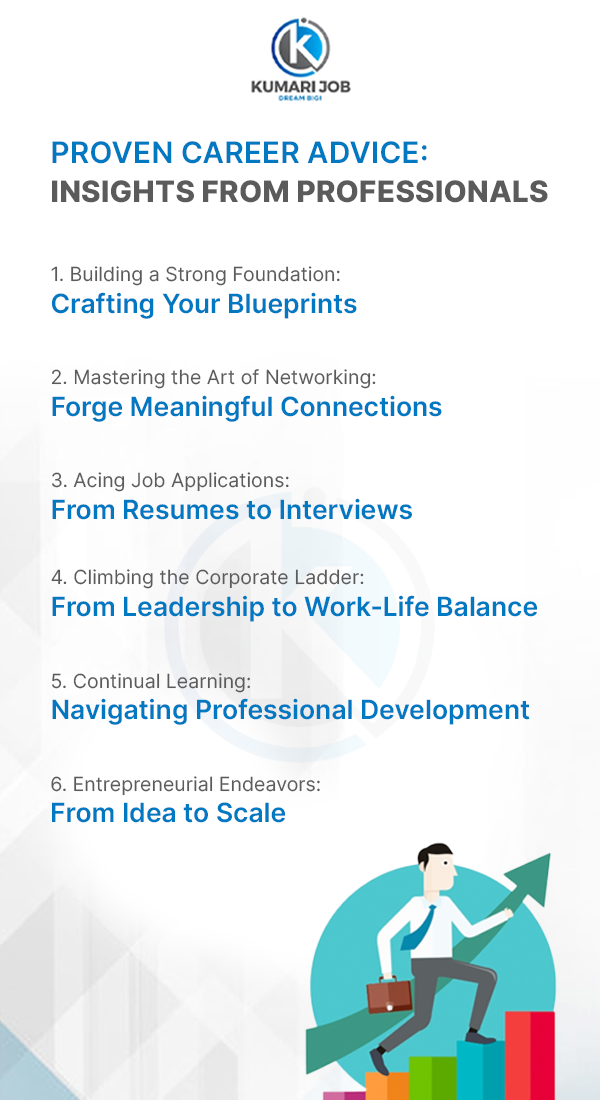 KUMARI JOB
DREAM BIG!

PROVEN CAREER ADVICE:
INSIGHTS FROM PROFESSIONALS

1. Building a Strong Foundation:
Crafting Your Blueprints

2. Mastering the Art of Networking:
Forge Meaningful Connections

3. Acing Job Applications:
From Resumes to Interviews

4. Climbing the Corporate Ladder:
From Leadership to Work-Life Balance

5. Continual Learning:
Navigating Professional Development

6. Entrepreneurial Endeavors:
From Idea to Scale